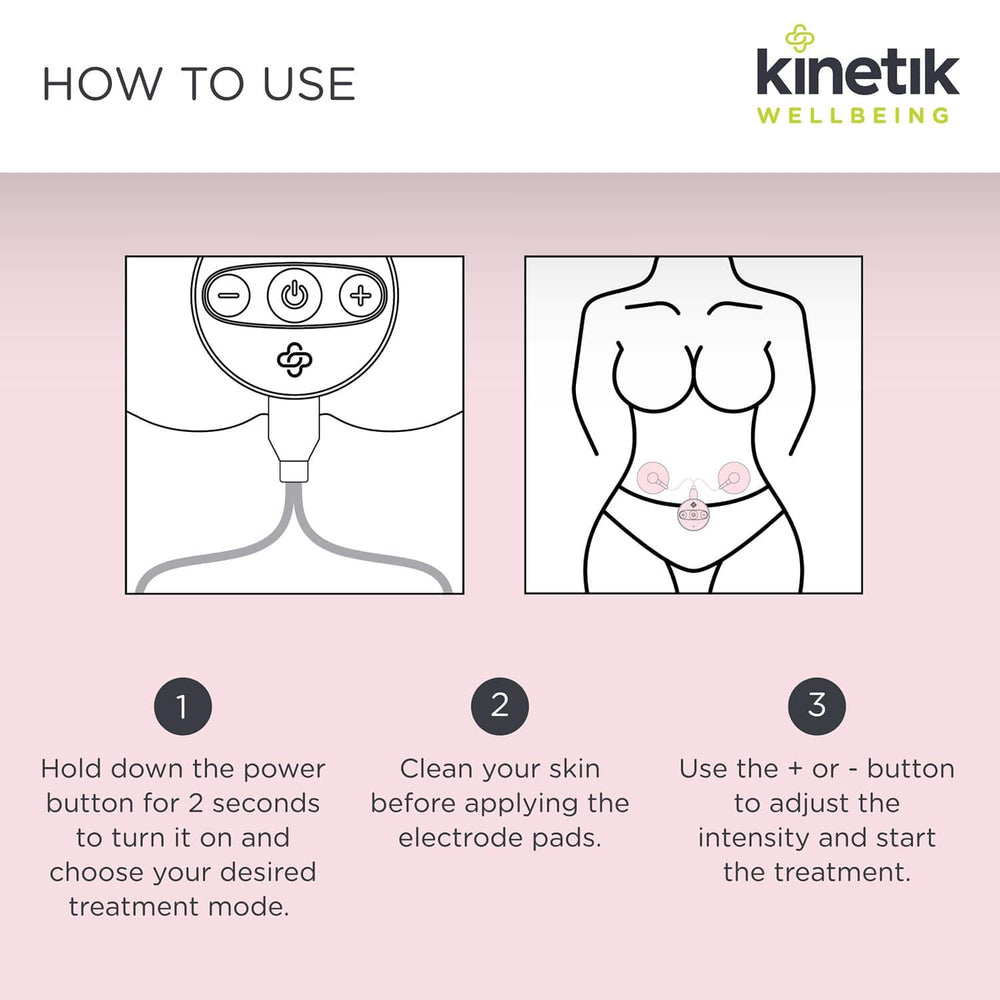 HOW TO USE

kinetik
WELLBEING

1

Hold down the power button for 2 seconds to turn it on and choose your desired treatment mode.

2

Clean your skin before applying the electrode pads.

3

Use the + or - button to adjust the intensity and start the treatment.