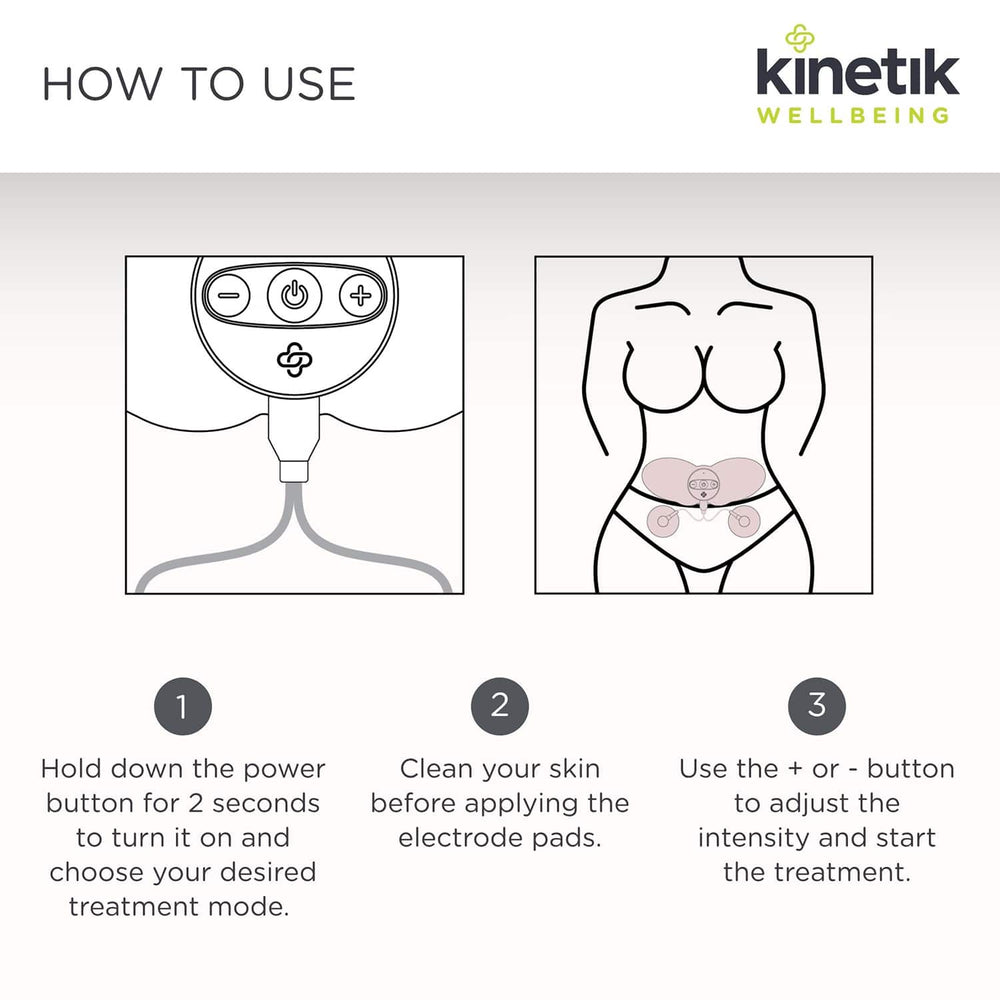 HOW TO USE

kinetik
WELLBEING

1

Hold down the power button for 2 seconds to turn it on and choose your desired treatment mode.

2

Clean your skin before applying the electrode pads.

3

Use the + or - button to adjust the intensity and start the treatment.